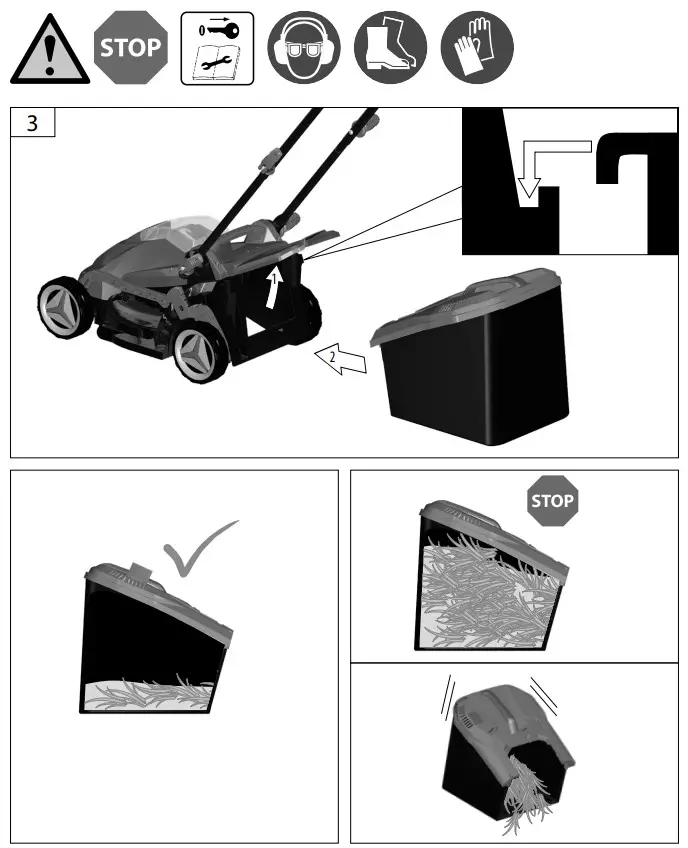 STOP

3

1

2

STOP