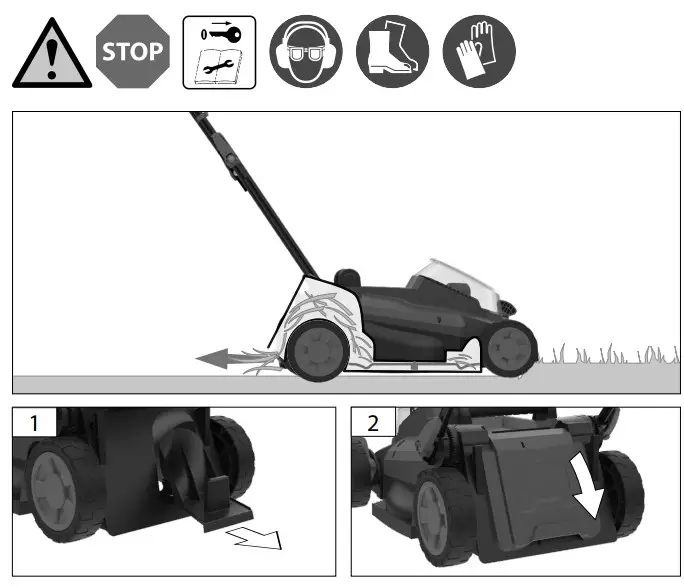 STOP

0

1

2