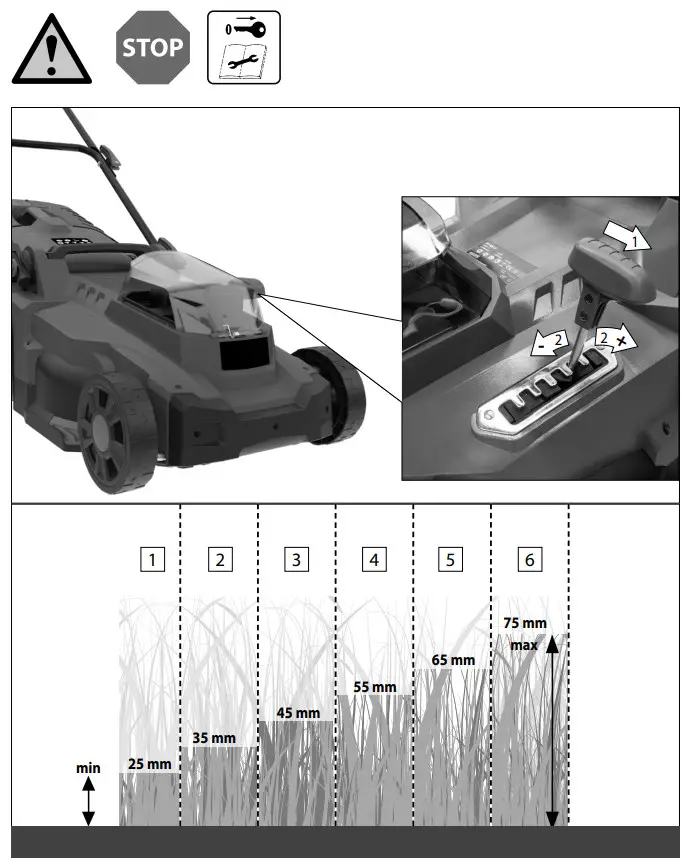 STOP

1
- 2
2 +

1
2
3
4
5
6

75 mm
max
65 mm
55 mm
45 mm
35 mm
25 mm
min