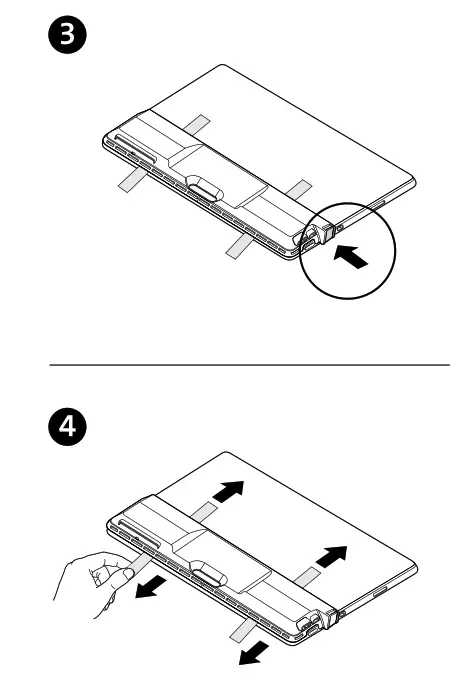 3

4