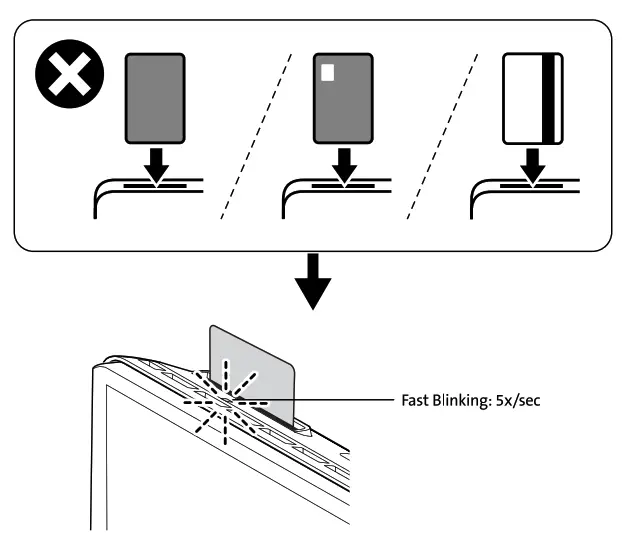 Fast Blinking: 5x/sec