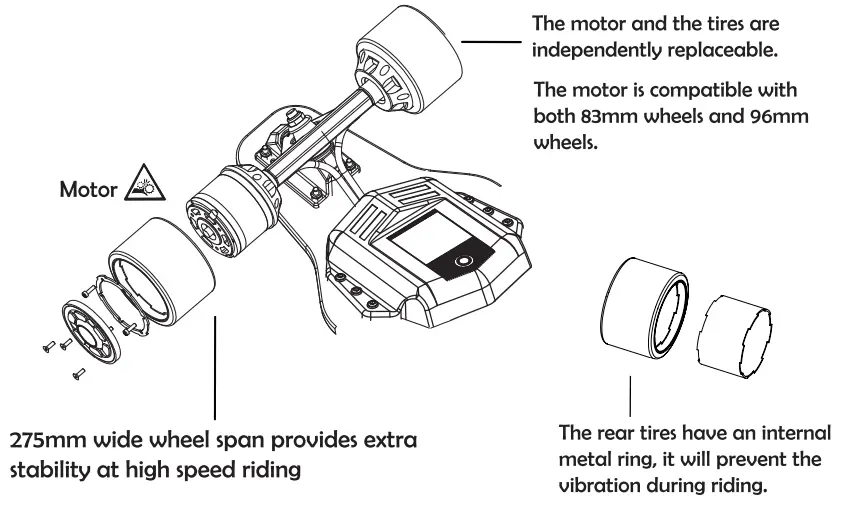 The motor and the tires are independently replaceable.

The motor is compatible with both 83mm wheels and 96mm wheels.

Motor

275mm wide wheel span provides extra stability at high speed riding

The rear tires have an internal metal ring, it will prevent the vibration during riding.