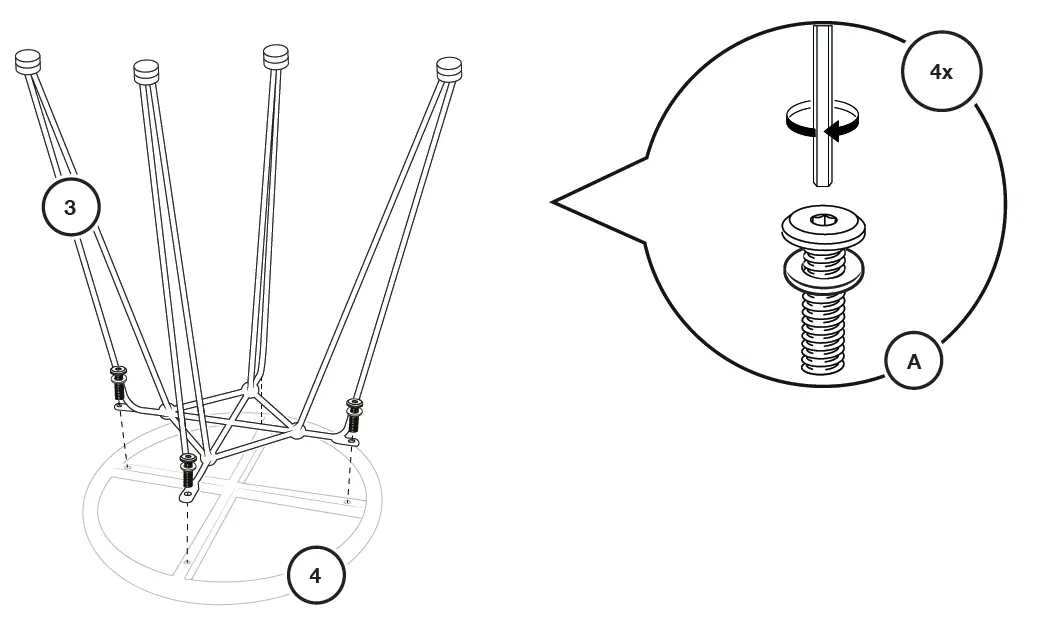 3

4

4x

A