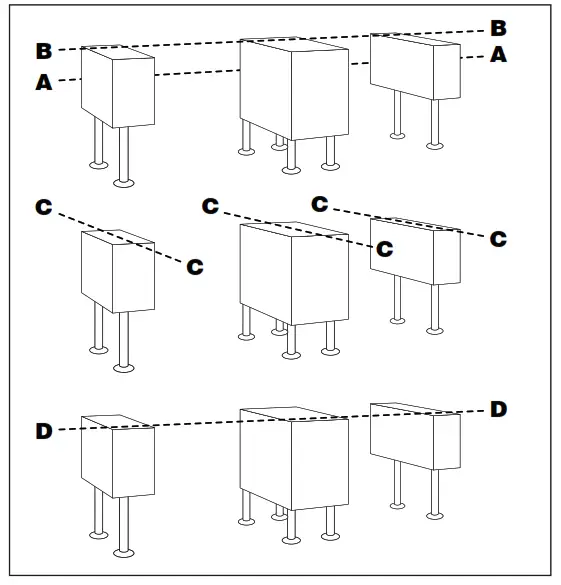 B
B
A
A
C
C
C
C
C
C
D
D