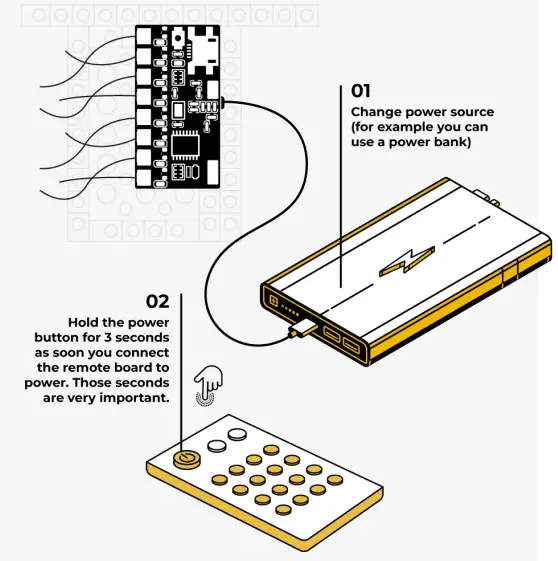 01

Change power source (for example you can use a power bank)

02

Hold the power button for 3 seconds as soon you connect the remote board to power. Those seconds are very important.