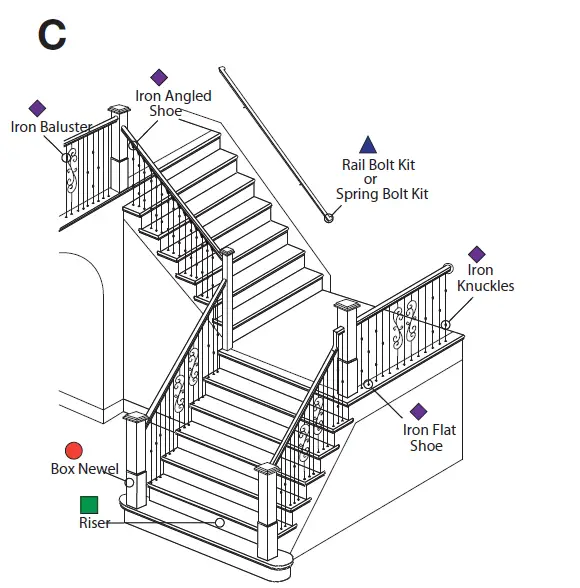 C

Iron Baluster

Iron Angled Shoe

Rail Bolt Kit or Spring Bolt Kit

Iron Knuckles

Iron Flat Shoe

Box Newel

Riser