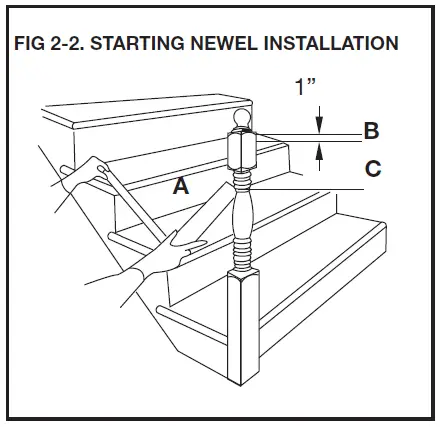 FIG 2-2. STARTING NEWEL INSTALLATION

1”

B

C

A