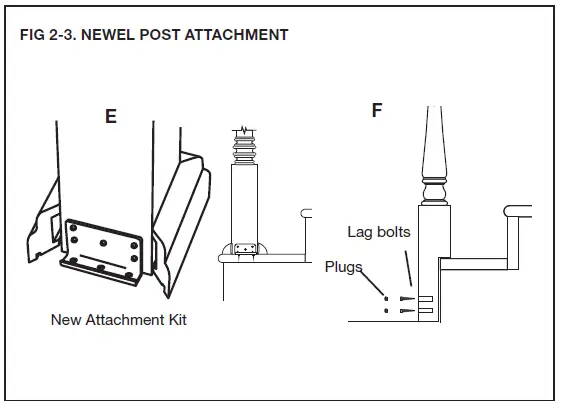 FIG 2-3. NEWEL POST ATTACHMENT

E

New Attachment Kit

F

Lag bolts

Plugs