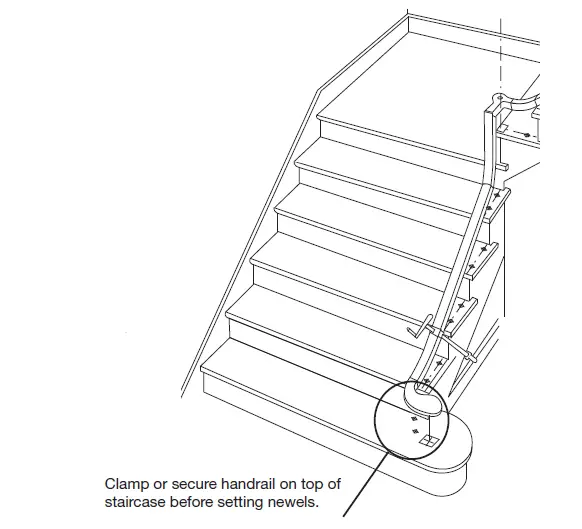 Clamp or secure handrail on top of staircase before setting newels.