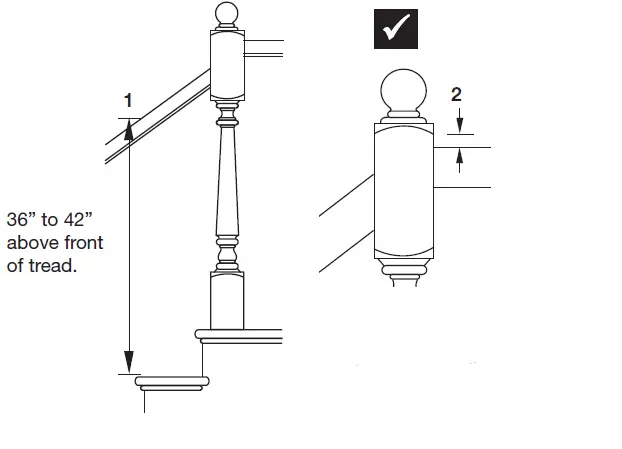 1

36” to 42” above front of tread.

✓

2