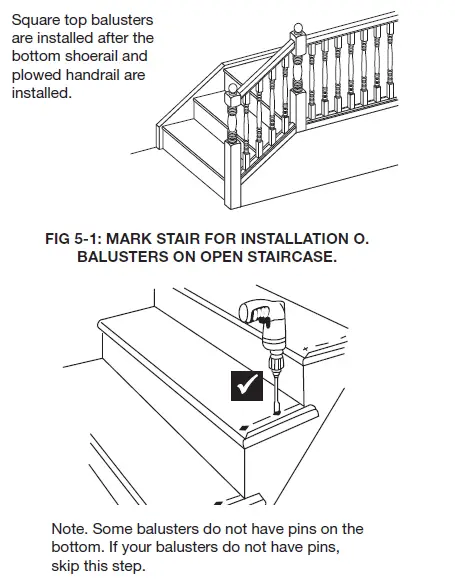 Square top balusters are installed after the bottom shoerail and plowed handrail are installed.

FIG 5-1: MARK STAIR FOR INSTALLATION O. BALUSTERS ON OPEN STAIRCASE.

Note. Some balusters do not have pins on the bottom. If your balusters do not have pins, skip this step.