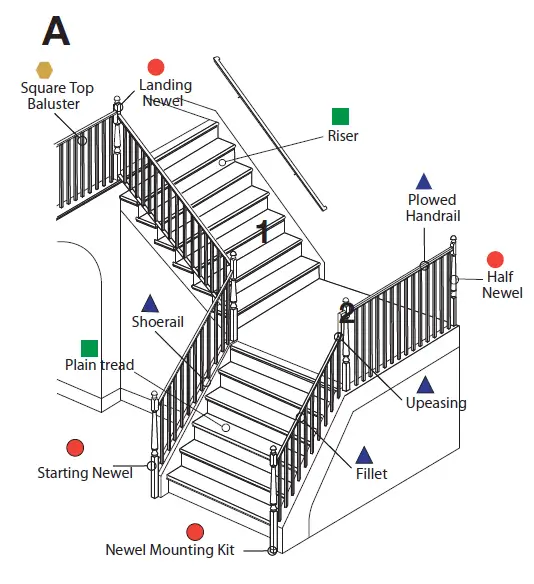 A

Square Top Baluster

Landing Newel

Riser

Plowed Handrail

1

Half Newel

2

Shoerail

Plain tread

Upeasing

Starting Newel

Fillet

Newel Mounting Kit