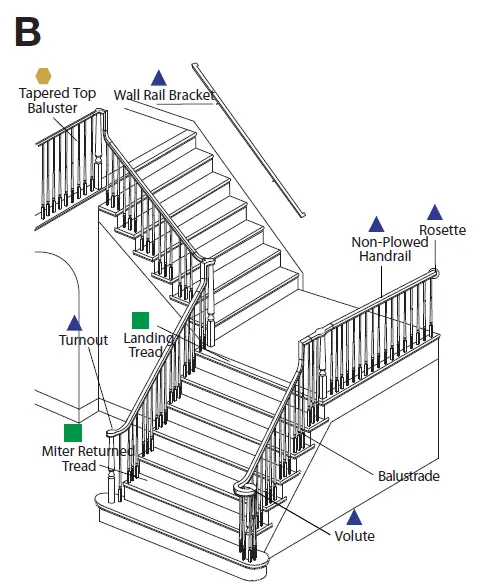 B

Tapered Top Baluster

Wall Rail Bracket

Non-Plowed Handrail

Rosette

Turnout

Landing Tread

Miter Returned Tread

Balustrade

Volute