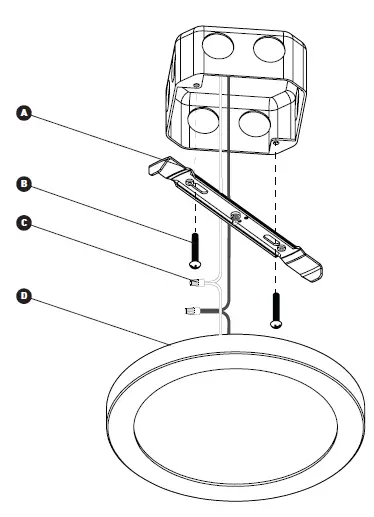 A
B
C
D