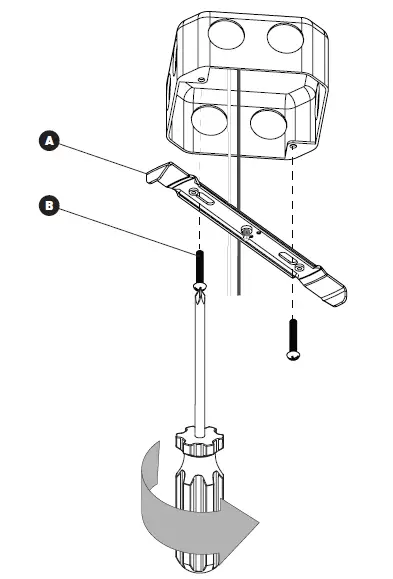 A

B