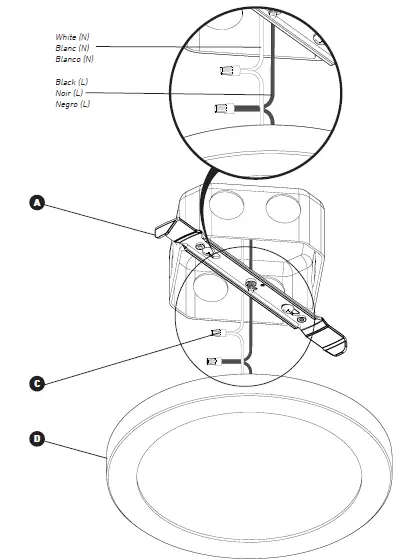 White (N)
Blanc (N)
Blanco (N)

Black (L)
Noir (L)
Negro (L)

A

C

D