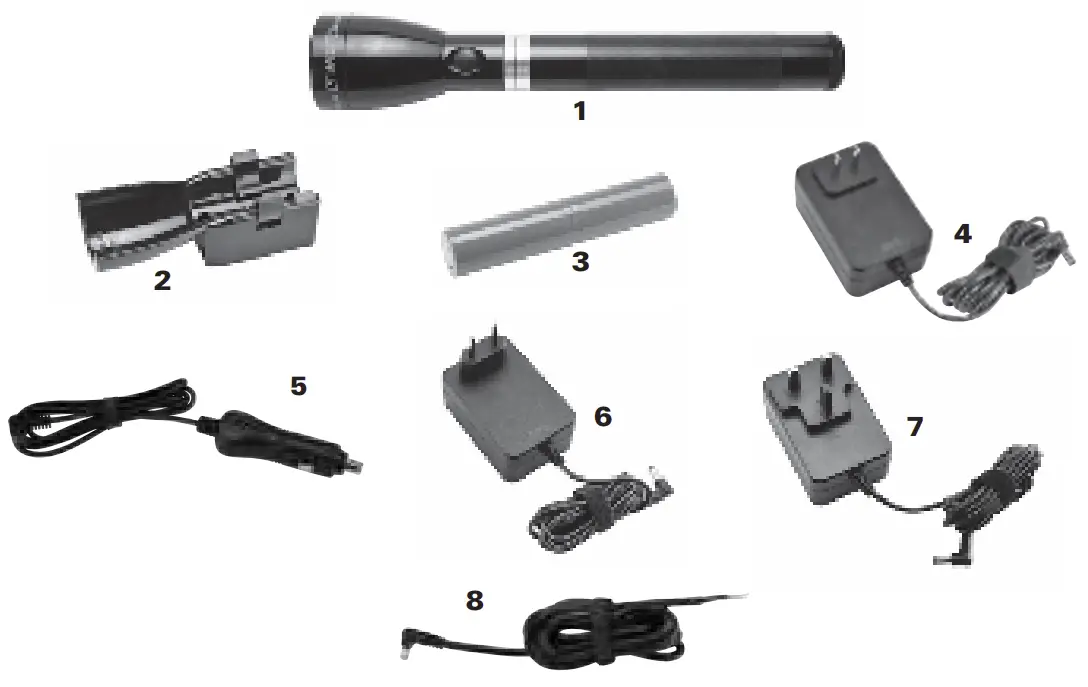 1

2

3

4

5

6

7

8