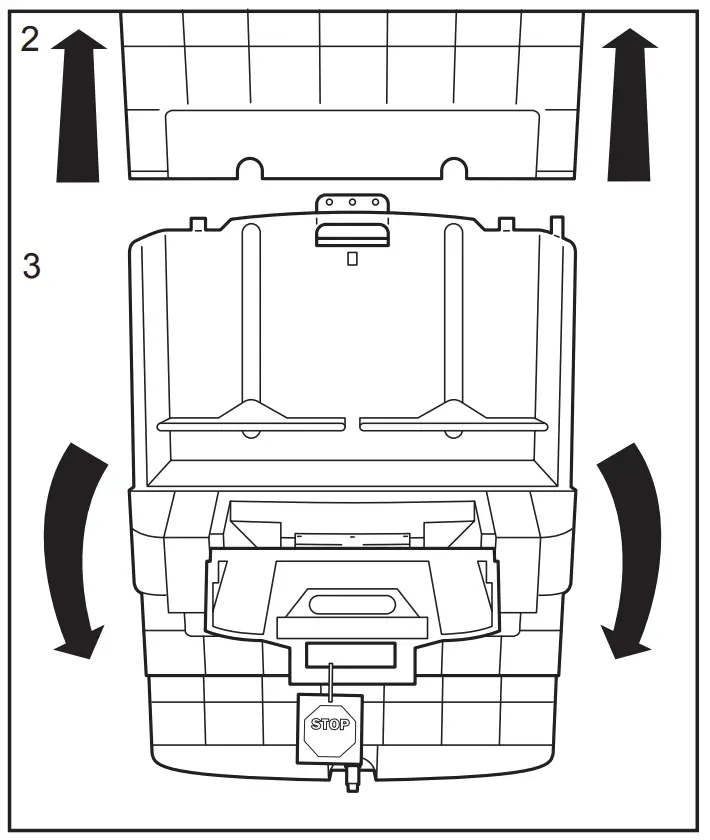 2

3

STOP