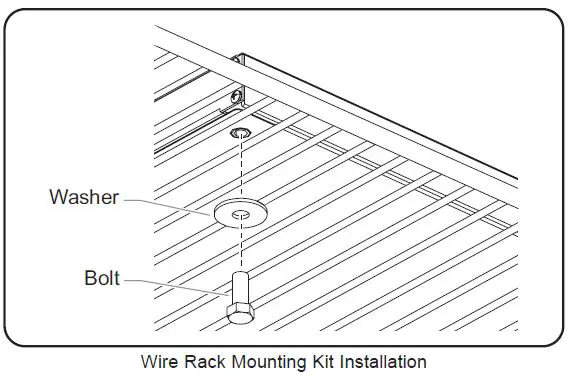 Washer

Bolt

Wire Rack Mounting Kit Installation