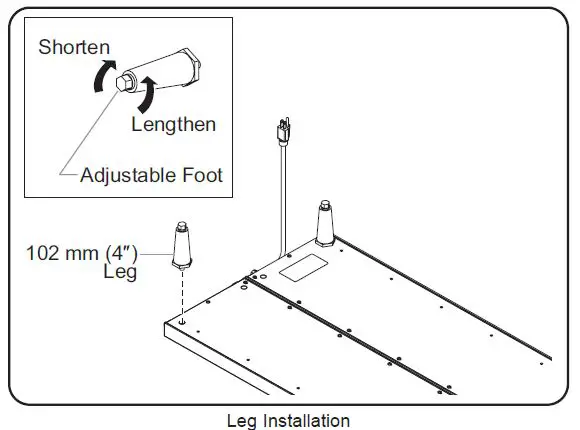 Shorten

Lengthen

Adjustable Foot

102 mm (4″) Leg

Leg Installation