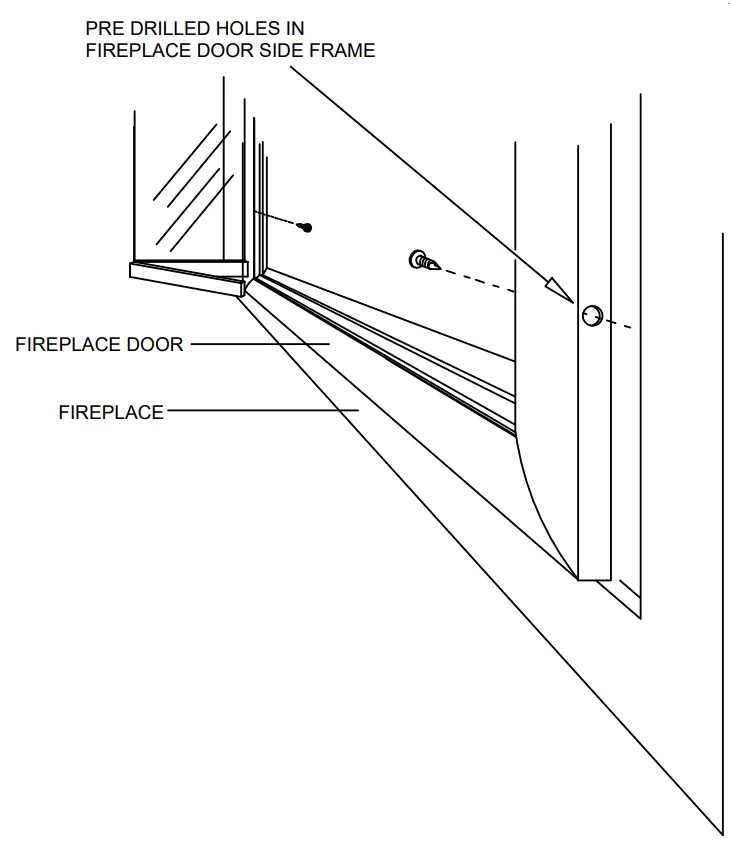 PRE DRILLED HOLES IN
FIREPLACE DOOR SIDE FRAME

FIREPLACE DOOR

FIREPLACE