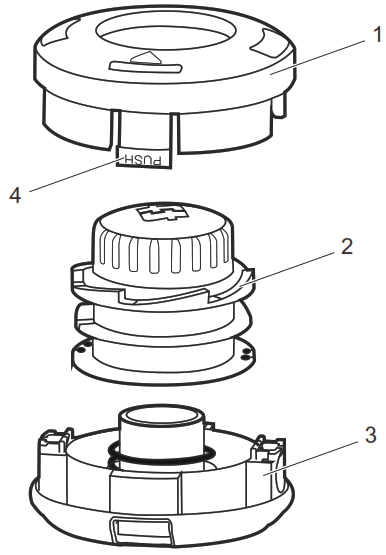 1
PUSH
4
2
3