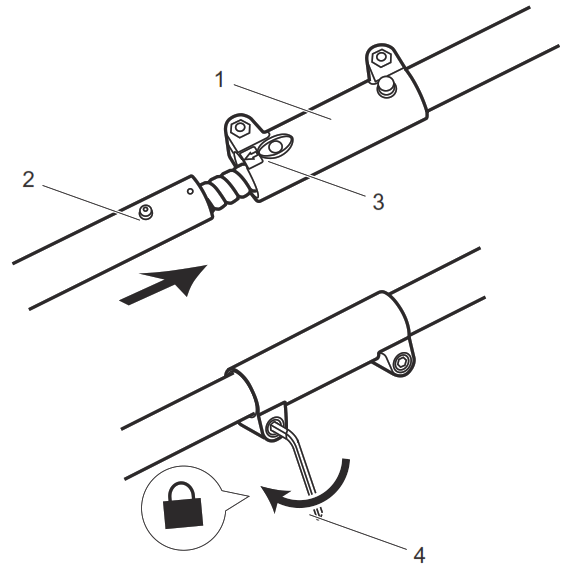 1
2
3
4