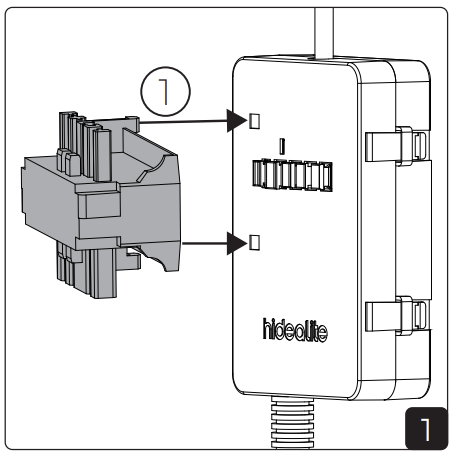 1

hidealite

1