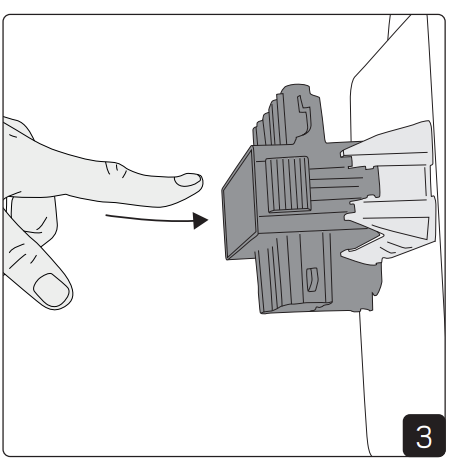 3