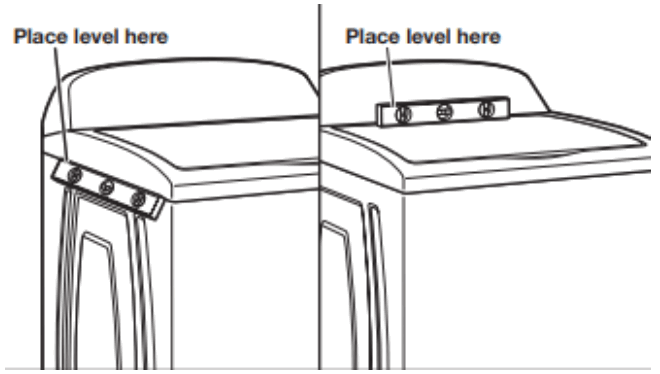 Place level here

Place level here