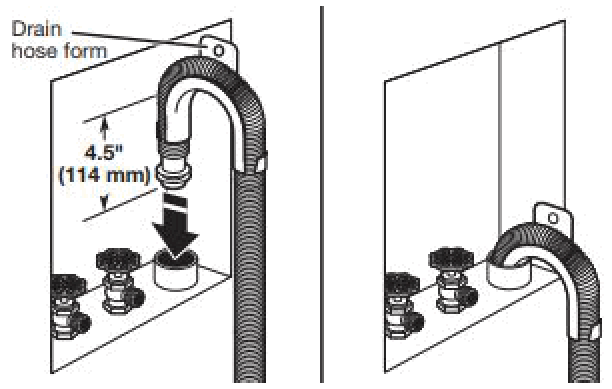 Drain hose form

4.5"
(114 mm)