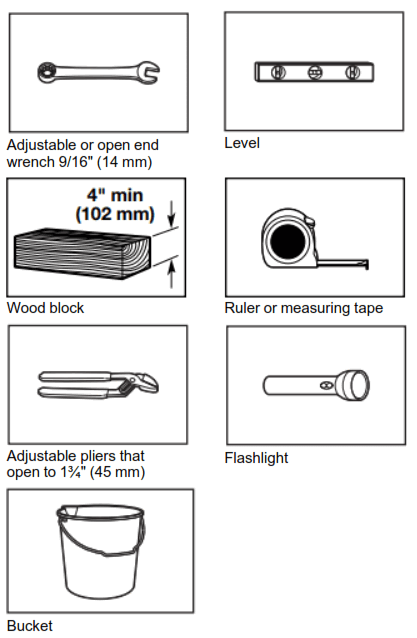 Adjustable or open end wrench 9/16" (14 mm)

Level

4" min (102 mm)

Wood block

Ruler or measuring tape

Adjustable pliers that open to 1¾" (45 mm)

Flashlight

Bucket