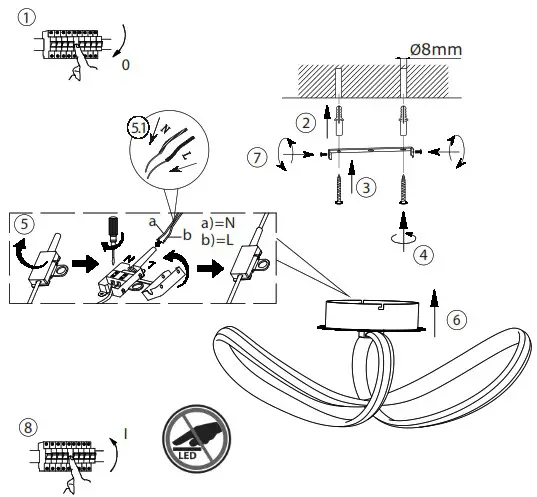 ①
0

Ø8mm

②

⑦

③

④

5.1
N
L

⑤
a
b
a)=N
b)=L
N
L

⑥

⑧
I

LED