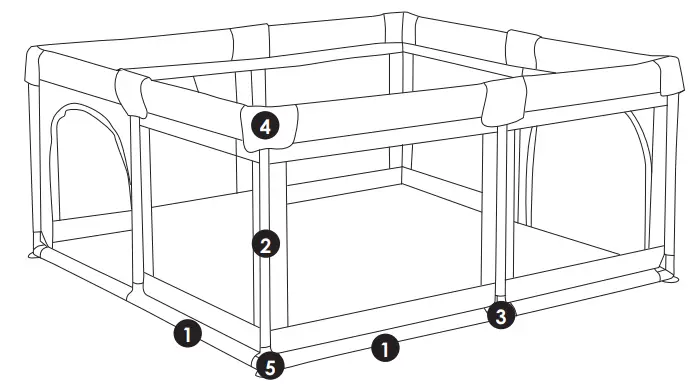 4
2
3
1
1
5