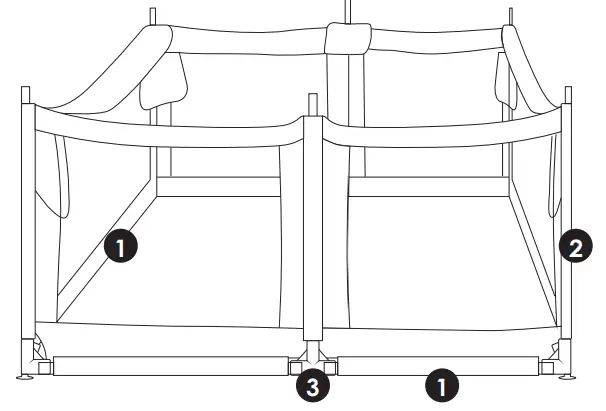 1
2
3
1