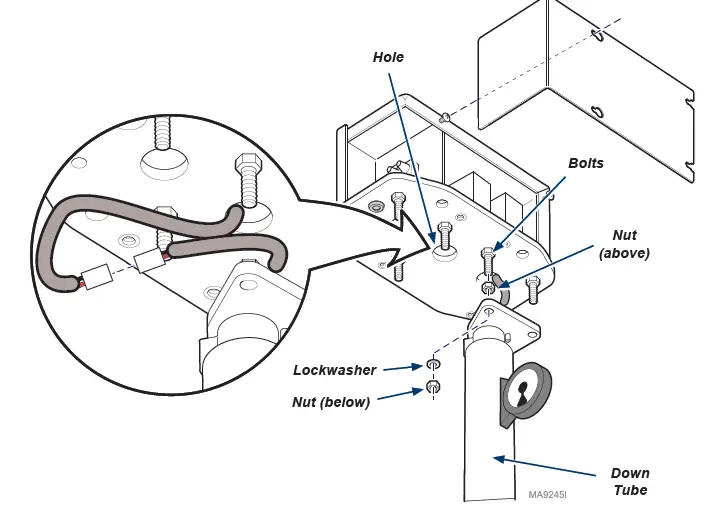 Hole

Bolts

Nut (above)

Lockwasher

Nut (below)

Down Tube

MA9245I