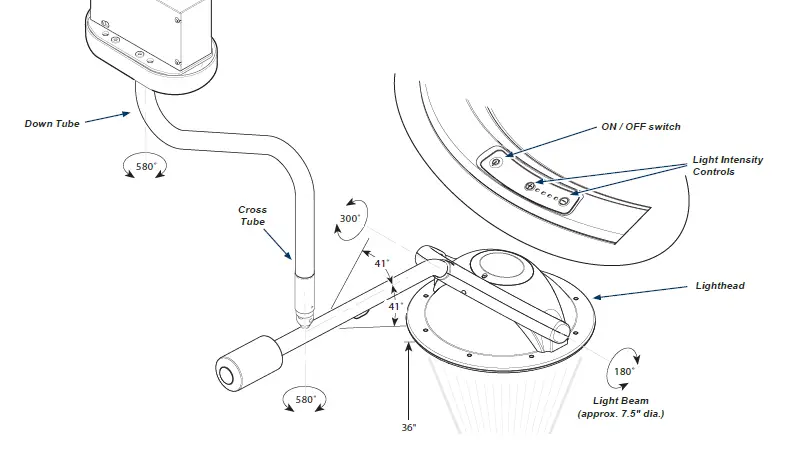 Down Tube

580°

Cross Tube

300°

41°

41°

580°

36"

ON / OFF switch

Light Intensity Controls

Lighthead

180°

Light Beam (approx. 7.5" dia.)