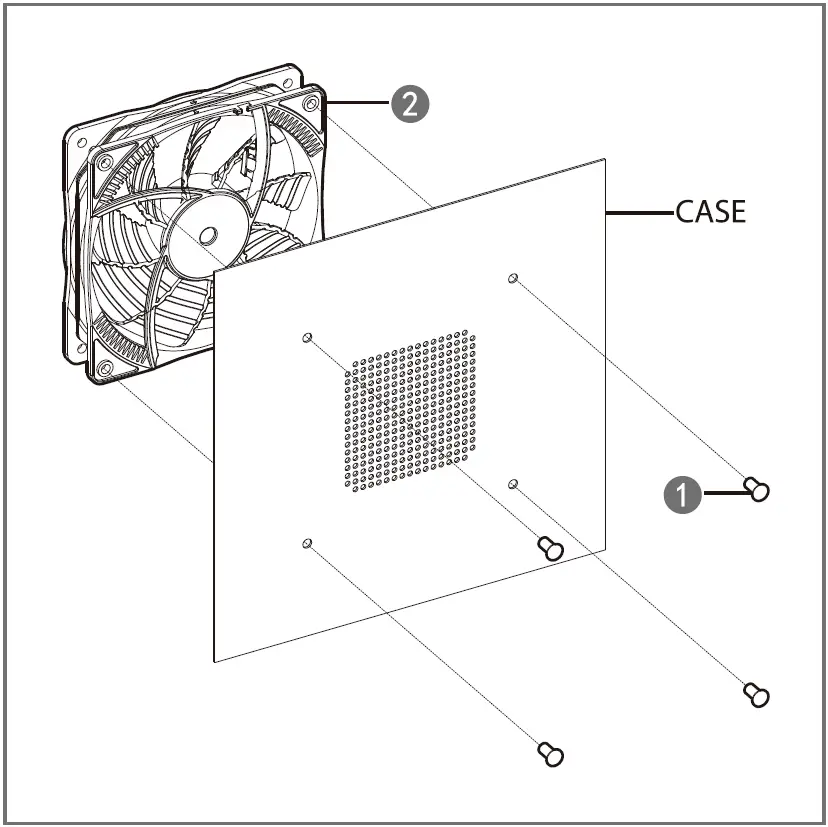 2
CASE
1