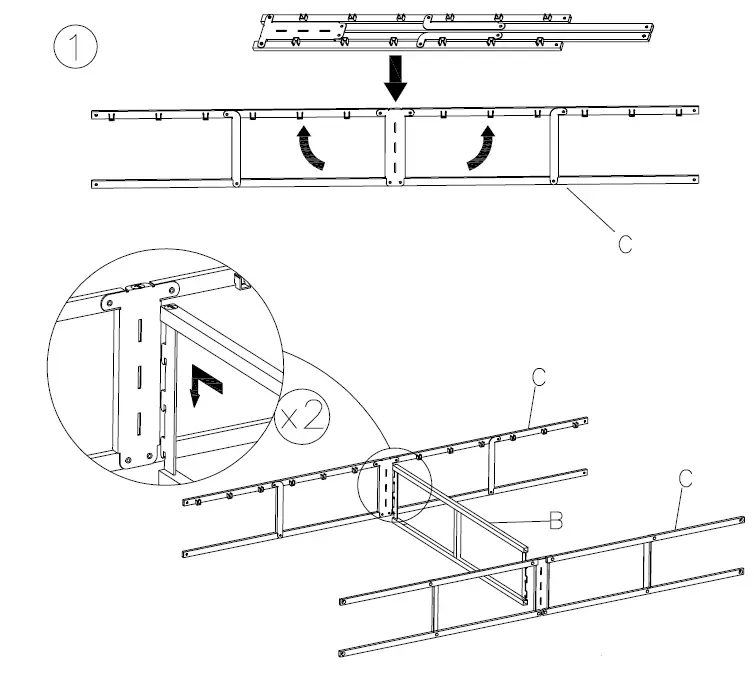 1

C

x2

C

C

B