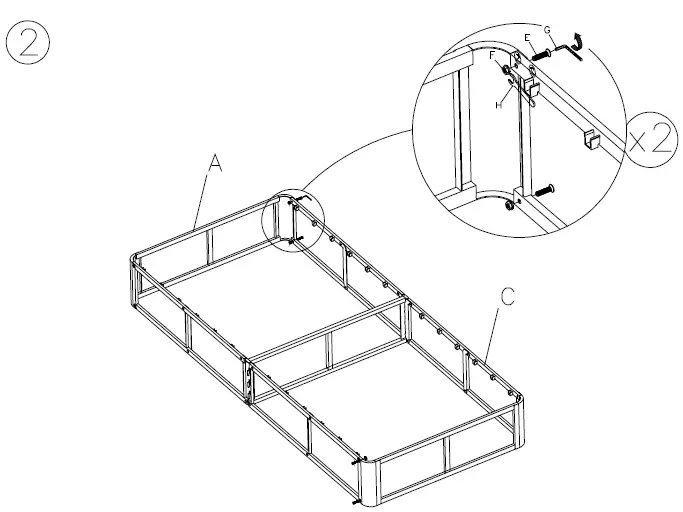 ②

E
G
F
H
x2

A

C