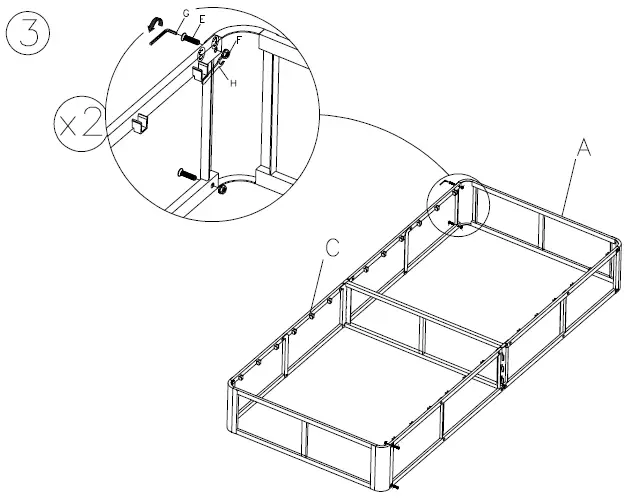 3

G
E
F
H
x2

A

C