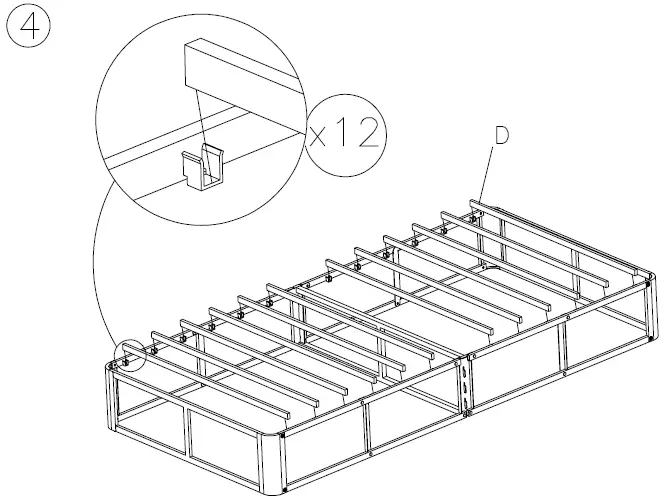 4
x12
D