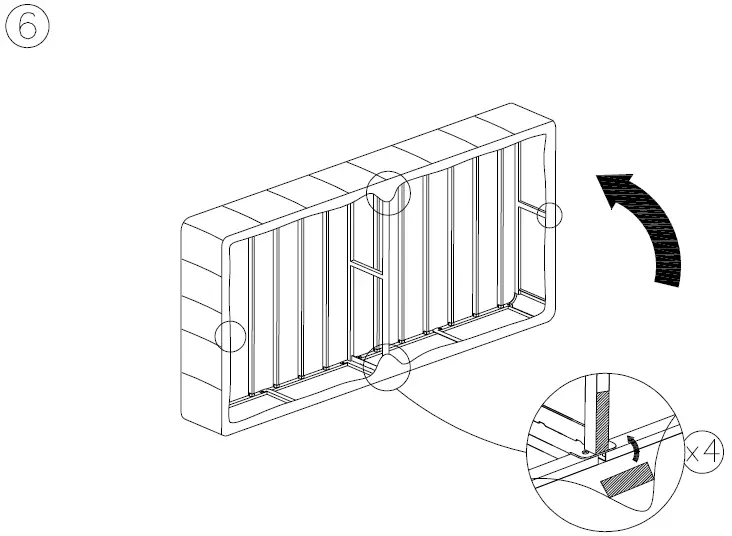 ⑥

x4