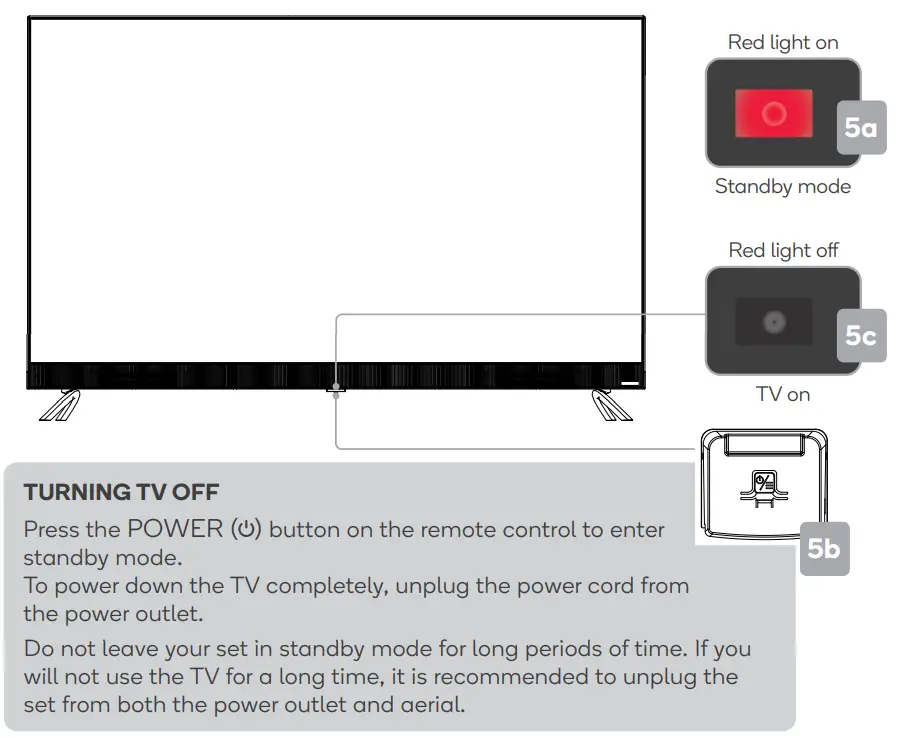 Red light on

5a

Standby mode

Red light off

5c

TV on

5b

TURNING TV OFF

Press the POWER (⏻) button on the remote control to enter standby mode.
To power down the TV completely, unplug the power cord from the power outlet.

Do not leave your set in standby mode for long periods of time. If you will not use the TV for a long time, it is recommended to unplug the set from both the power outlet and aerial.