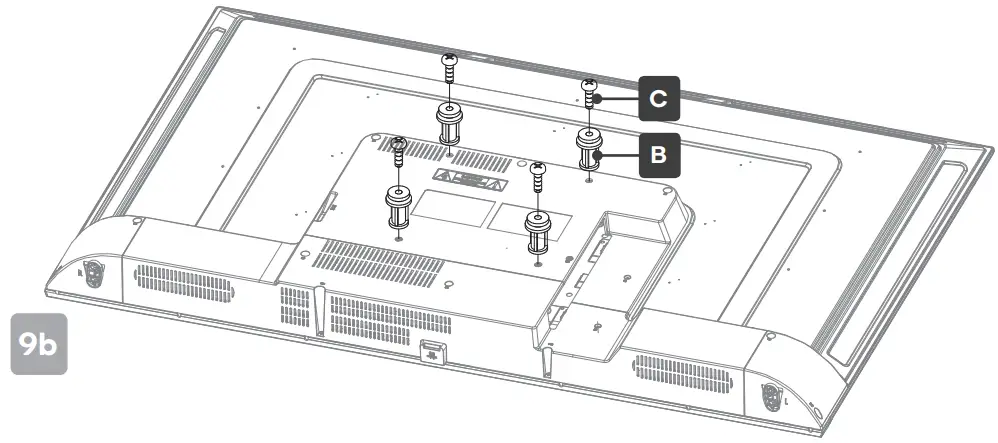 C
B
9b