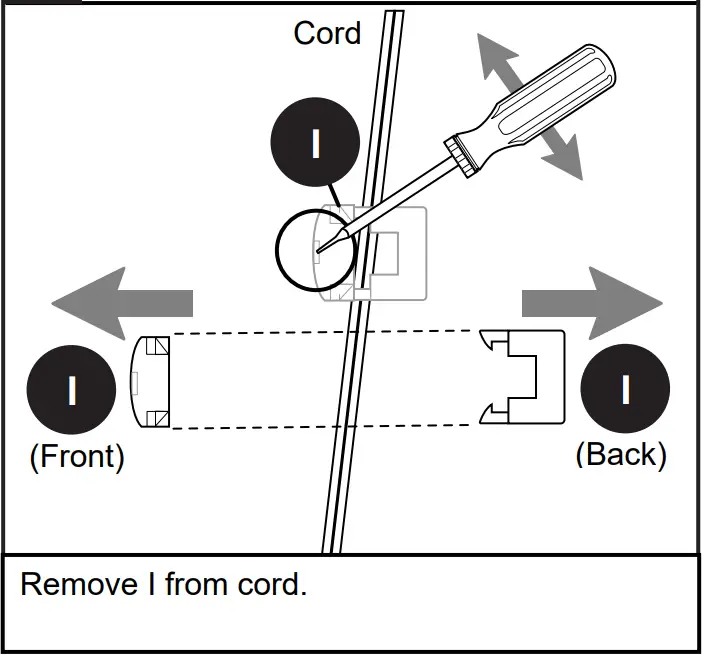 Cord

I

I

(Front)

I

(Back)

Remove I from cord.