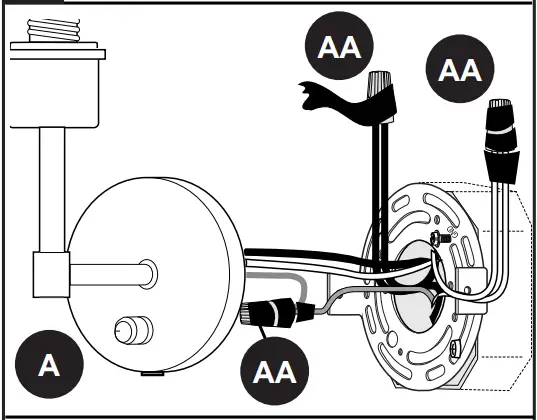 AA
AA
A
AA