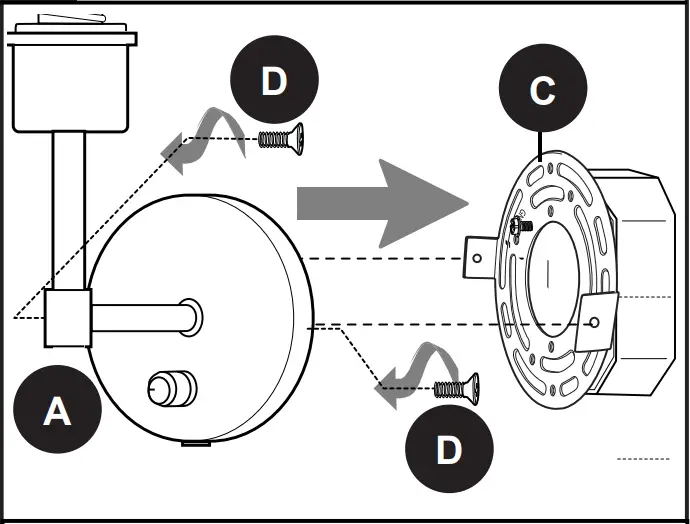 D

C

A

D