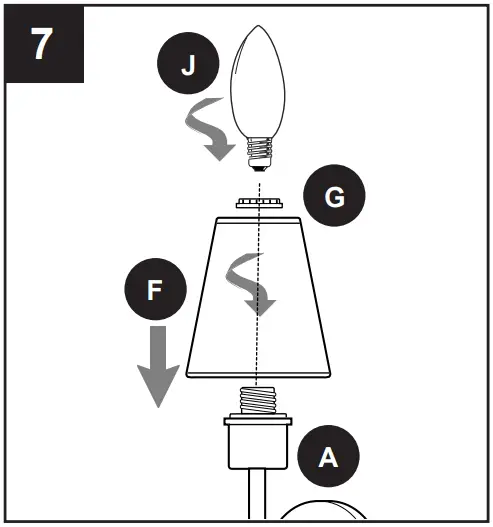 7

J

G

F

A