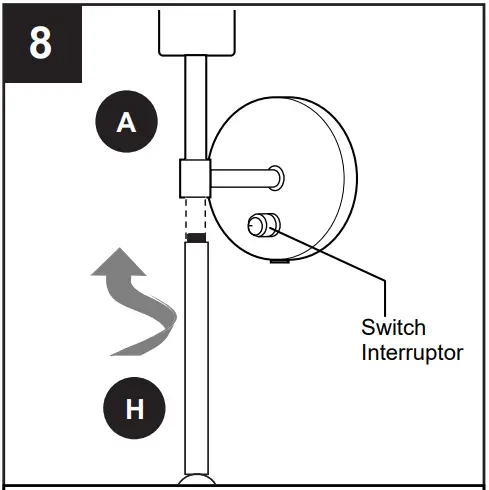 8

A

Switch
Interruptor

H